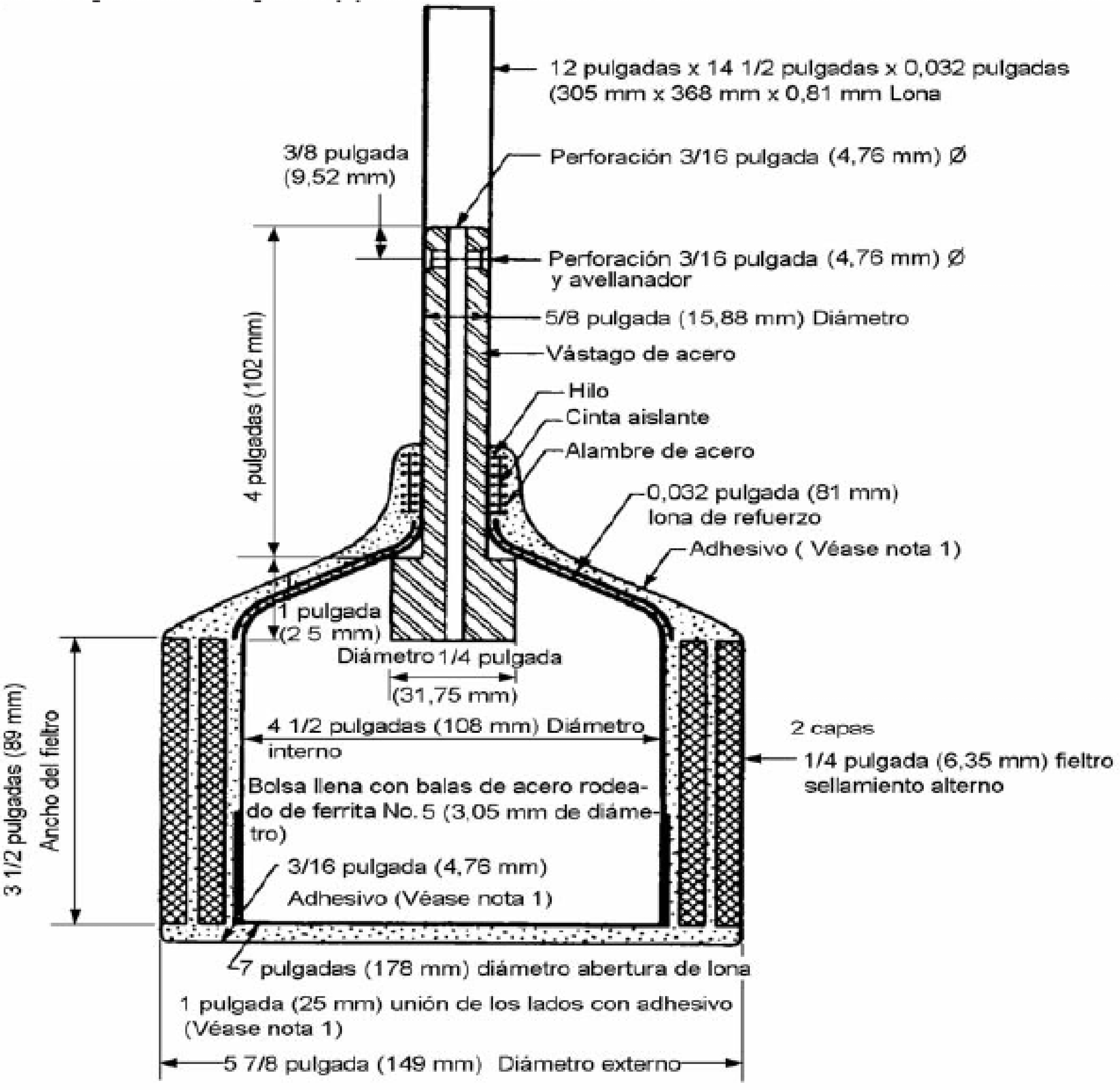 12 pulgadas x 14 1/2 pulgadas x 0,032 pulgadas (305 mm x 368 mm x 0,81 mm Lona

3/8 pulgada (9,52 mm)

Perforación 3/16 pulgada (4,76 mm) Ø

Perforación 3/16 pulgada (4,76 mm) Ø y avellanador

5/8 pulgada (15,88 mm) Diámetro

Vástago de acero

4 pulgadas (102 mm)

Hilo

Cinta aislante

Alambre de acero

0,032 pulgada (81 mm) lona de refuerzo

Adhesivo ( Véase nota 1)

1 pulgada (2 5 mm)

Diámetro 1/4 pulgada

(31,75 mm)

4 1/2 pulgadas (108 mm) Diámetro interno

2 capas

1/4 pulgada (6,35 mm) fieltro sellamiento alterno

3 1/2 pulgadas (89 mm)

Ancho del fieltro

Bolsa llena con balas de acero rodeado de ferrita No. 5 (3,05 mm de diámetro)

3/16 pulgada (4,76 mm)

Adhesivo (Véase nota 1)

7 pulgadas (178 mm) diámetro abertura de lona

1 pulgada (25 mm) unión de los lados con adhesivo (Véase nota 1)

5 7/8 pulgada (149 mm) Diámetro externo